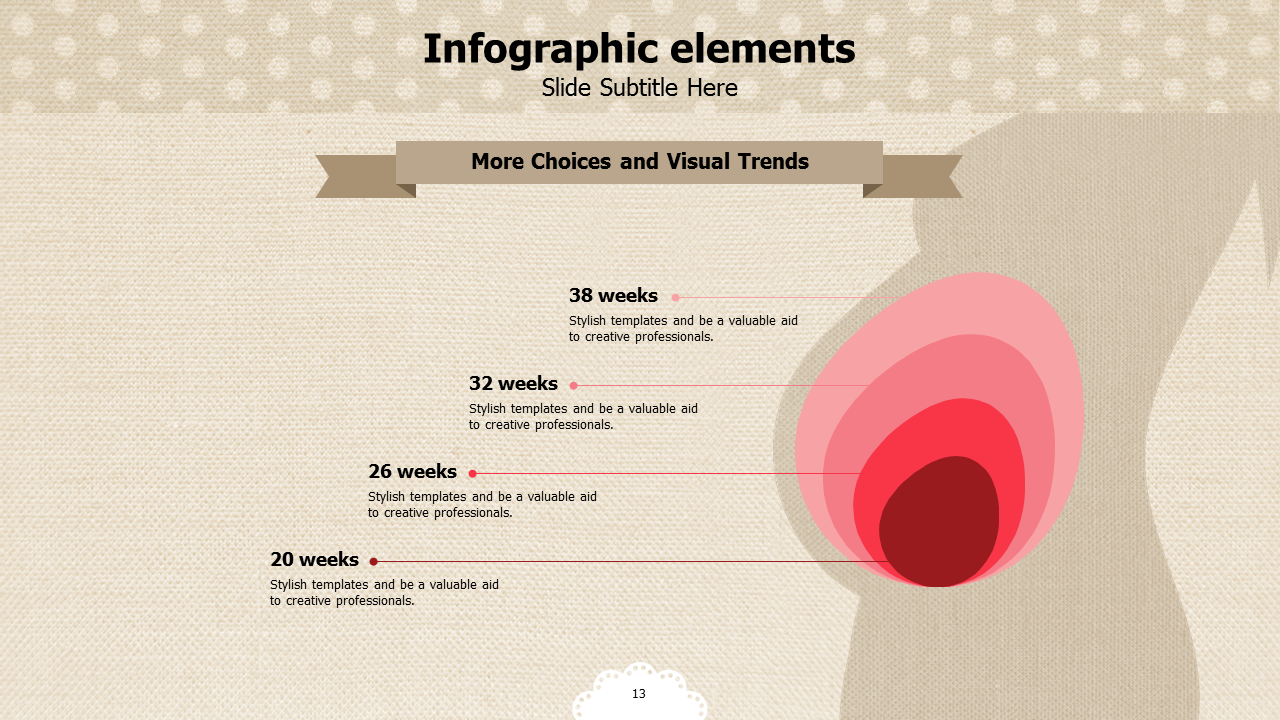 Infographic elements
Slide Subtitle Here

More Choices and Visual Trends

38 weeks
Stylish templates and be a valuable aid to creative professionals.

32 weeks
Stylish templates and be a valuable aid to creative professionals.

26 weeks
Stylish templates and be a valuable aid to creative professionals.

20 weeks
Stylish templates and be a valuable aid to creative professionals.

13