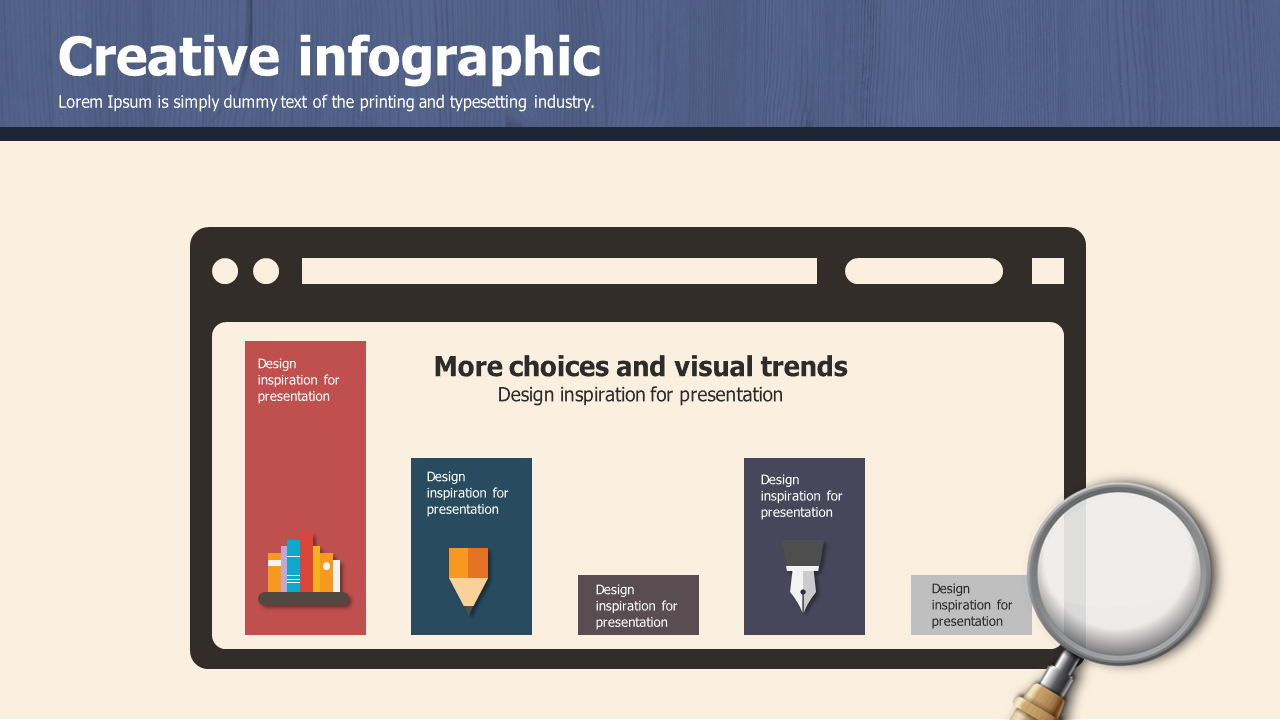 Creative infographic
Lorem Ipsum is simply dummy text of the printing and typesetting industry.

More choices and visual trends
Design inspiration for presentation

Design inspiration for presentation

Design inspiration for presentation

Design inspiration for presentation

Design inspiration for presentation

Design inspiration for presentation