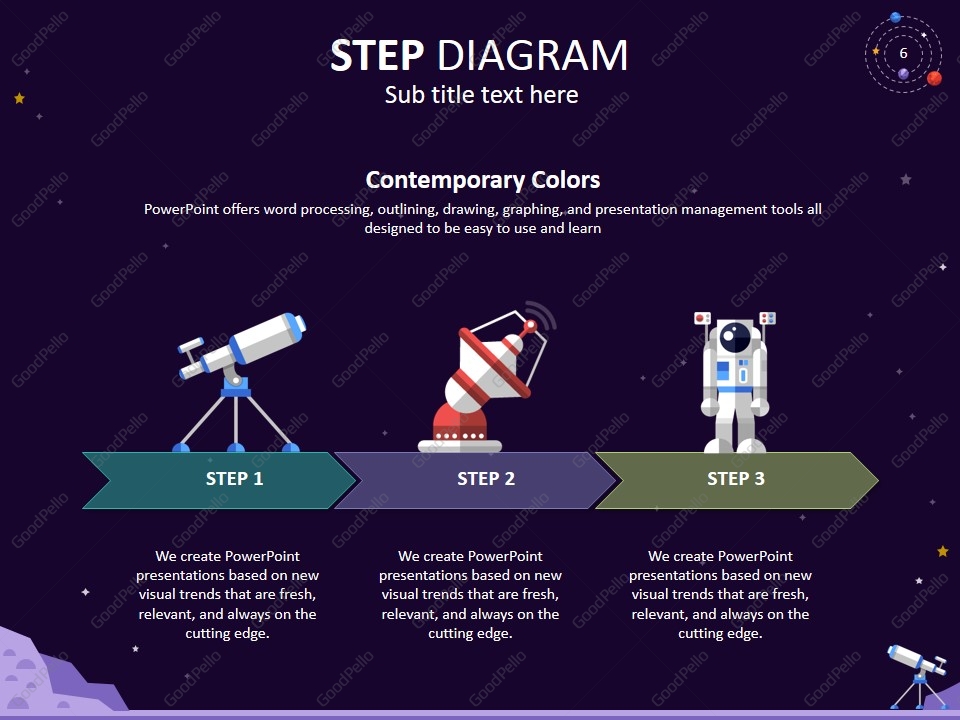 STEP DIAGRAM
Sub title text here

6

Contemporary Colors
PowerPoint offers word processing, outlining, drawing, graphing, and presentation management tools all designed to be easy to use and learn

STEP 1

STEP 2

STEP 3

We create PowerPoint presentations based on new visual trends that are fresh, relevant, and always on the cutting edge.

We create PowerPoint presentations based on new visual trends that are fresh, relevant, and always on the cutting edge.

We create PowerPoint presentations based on new visual trends that are fresh, relevant, and always on the cutting edge.

GoodPello